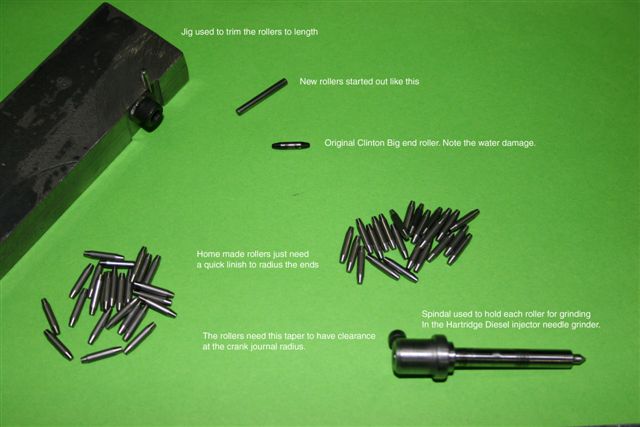 Jig used to trim the rollers to length

New rollers started out like this

Original Clinton Big end roller. Note the water damage.

Home made rollers just need a quick linish to radius the ends

Spindal used to hold each roller for grinding In the Hartridge Diesel injector needle grinder.

The rollers need this taper to have clearance at the crank journal radius.